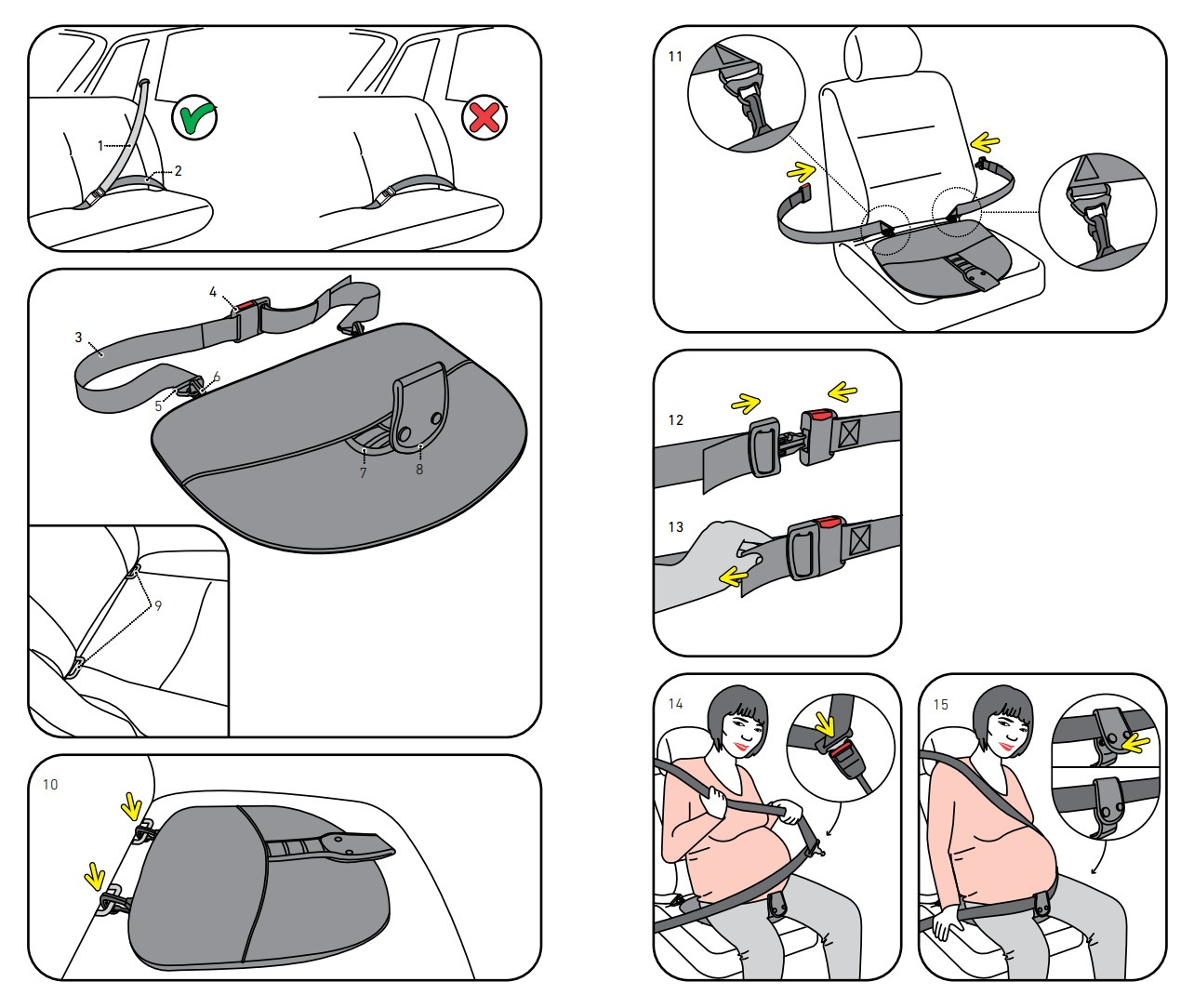 1
2
3
4
5
6
7
8
9
10
11
12
13
14
15